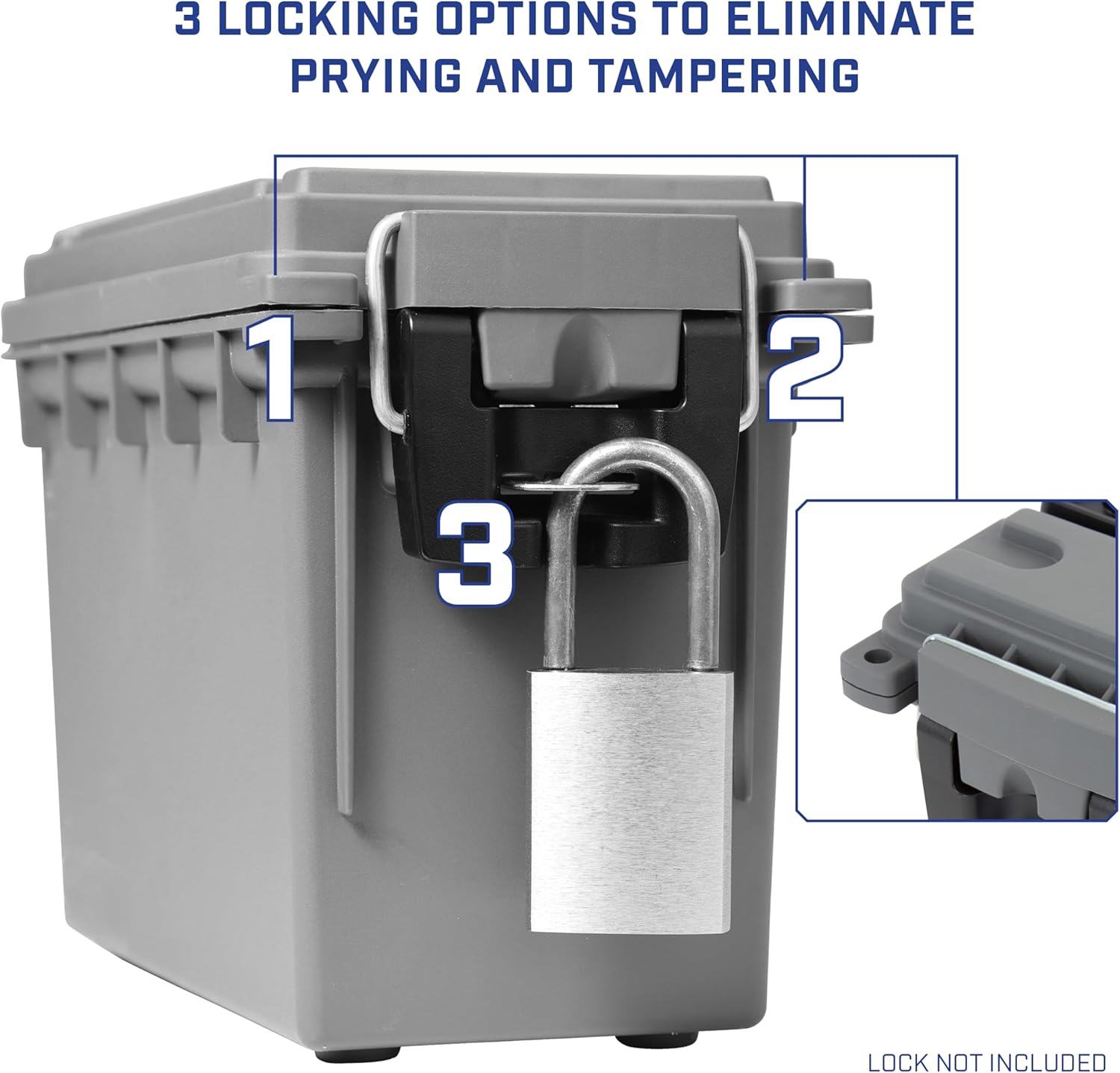 3 LOCKING OPTIONS TO ELIMINATE PRYING AND TAMPERING

1

2

3

LOCK NOT INCLUDED