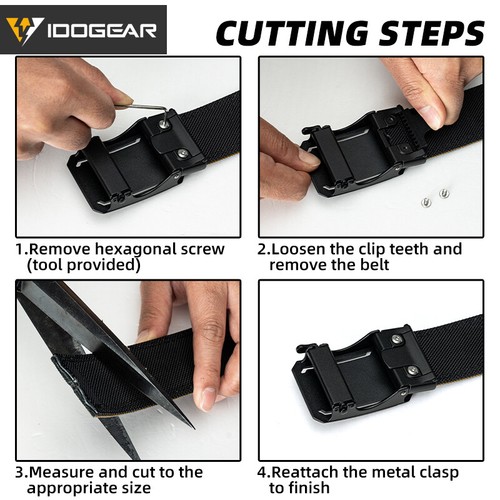 IDOGEAR

CUTTING STEPS

1.Remove hexagonal screw (tool provided)

2.Loosen the clip teeth and remove the belt

3.Measure and cut to the appropriate size

4.Reattach the metal clasp to finish